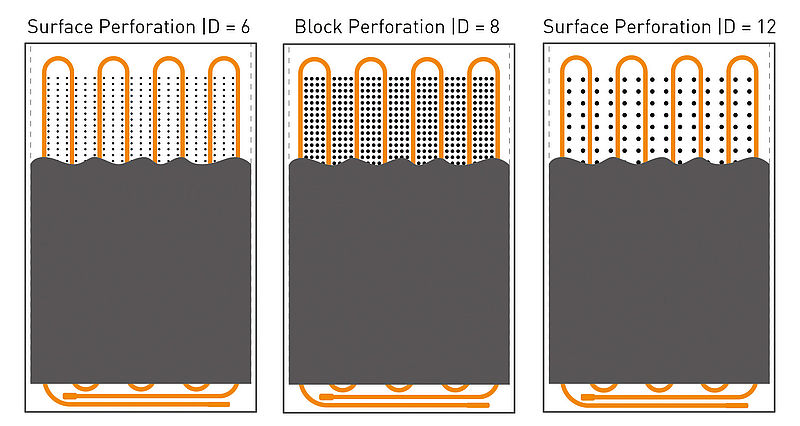 Surface Perforation |D = 6

Block Perforation |D = 8

Surface Perforation |D = 12