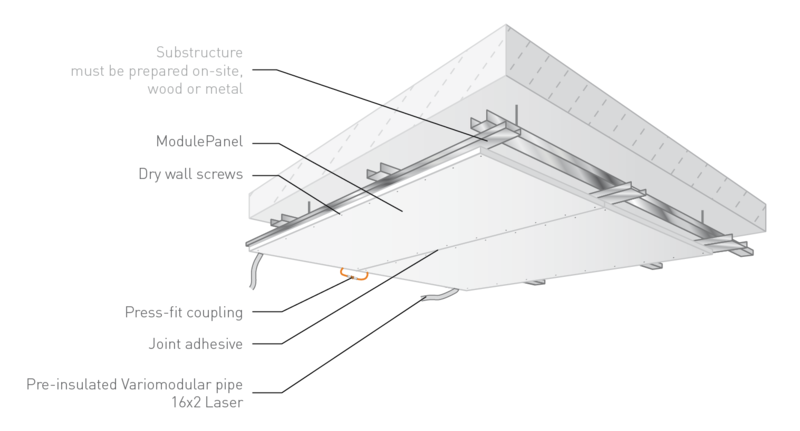 Substructure
must be prepared on-site,
wood or metal

ModulePanel

Dry wall screws

Press-fit coupling

Joint adhesive

Pre-insulated Variomodular pipe
16x2 Laser